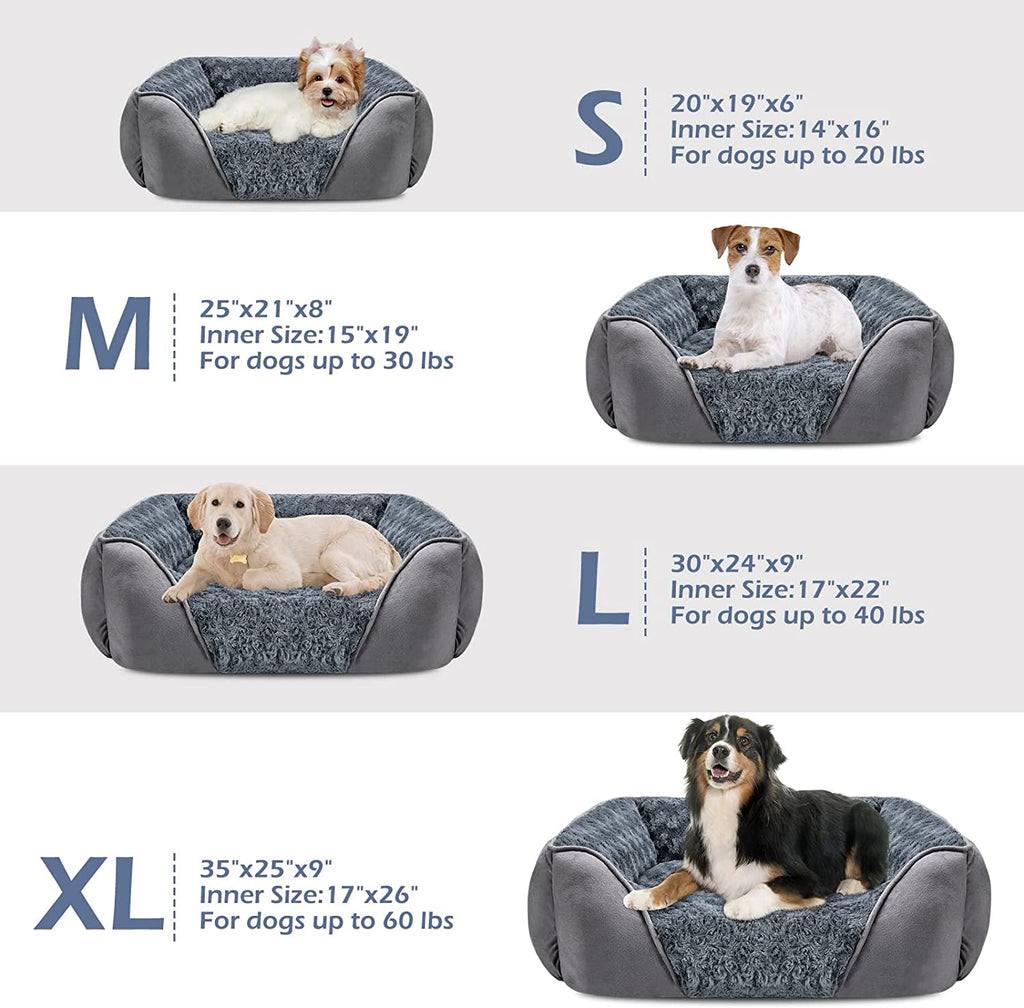 S
20"x19"x6"
Inner Size:14"x16"
For dogs up to 20 lbs

M
25"x21"x8"
Inner Size:15"x19"
For dogs up to 30 lbs

L
30"x24"x9"
Inner Size:17"x22"
For dogs up to 40 lbs

XL
35"x25"x9"
Inner Size:17"x26"
For dogs up to 60 lbs